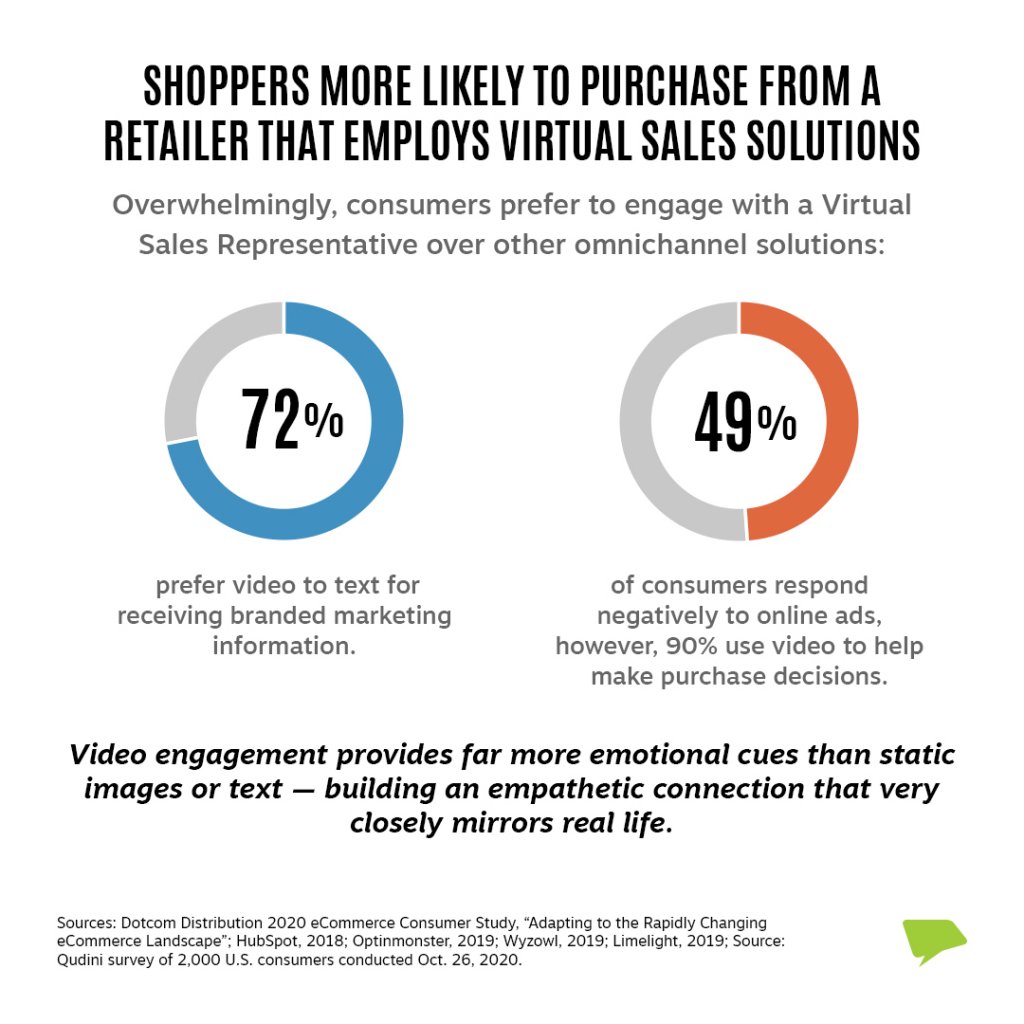 SHOPPERS MORE LIKELY TO PURCHASE FROM A RETAILER THAT EMPLOYS VIRTUAL SALES SOLUTIONS

Overwhelmingly, consumers prefer to engage with a Virtual Sales Representative over other omnichannel solutions:

72%

prefer video to text for receiving branded marketing information.

49%

of consumers respond negatively to online ads, however, 90% use video to help make purchase decisions.

Video engagement provides far more emotional cues than static images or text — building an empathetic connection that very closely mirrors real life.

Sources: Dotcom Distribution 2020 eCommerce Consumer Study, "Adapting to the Rapidly Changing eCommerce Landscape"; HubSpot, 2018; Optinmonster, 2019; Wyzowl, 2019; Limelight, 2019; Source: Qudini survey of 2,000 U.S. consumers conducted Oct. 26, 2020.